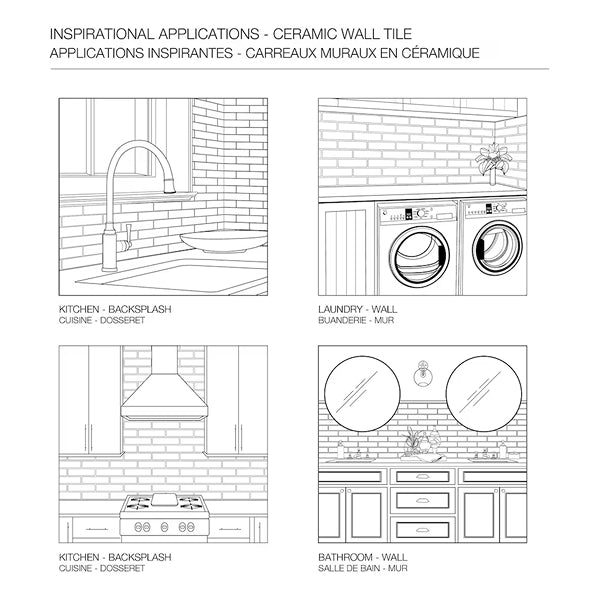 INSPIRATIONAL APPLICATIONS - CERAMIC WALL TILE
APPLICATIONS INSPIRANTES - CARREAUX MURAUX EN CÉRAMIQUE

KITCHEN - BACKSPLASH
CUISINE - DOSSERET

LAUNDRY - WALL
BUANDERIE - MUR

KITCHEN - BACKSPLASH
CUISINE - DOSSERET

BATHROOM - WALL
SALLE DE BAIN - MUR