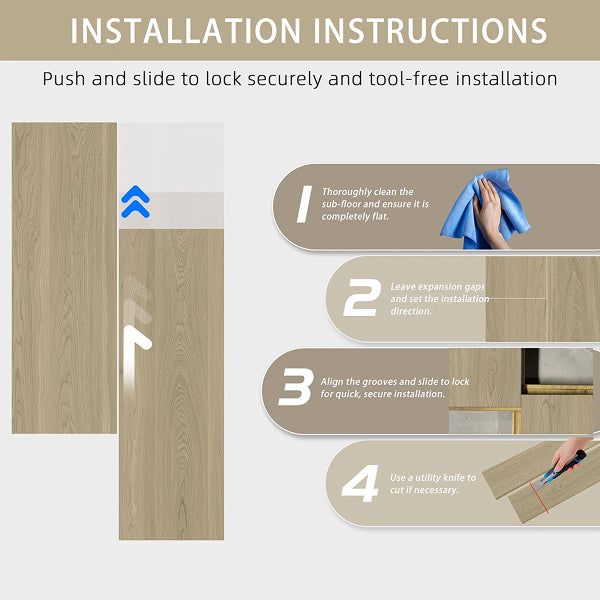 INSTALLATION INSTRUCTIONS

Push and slide to lock securely and tool-free installation

1 Thoroughly clean the sub-floor and ensure it is completely flat.

2 Leave expansion gaps and set the installation direction.

3 Align the grooves and slide to lock for quick, secure installation.

4 Use a utility knife to cut if necessary.